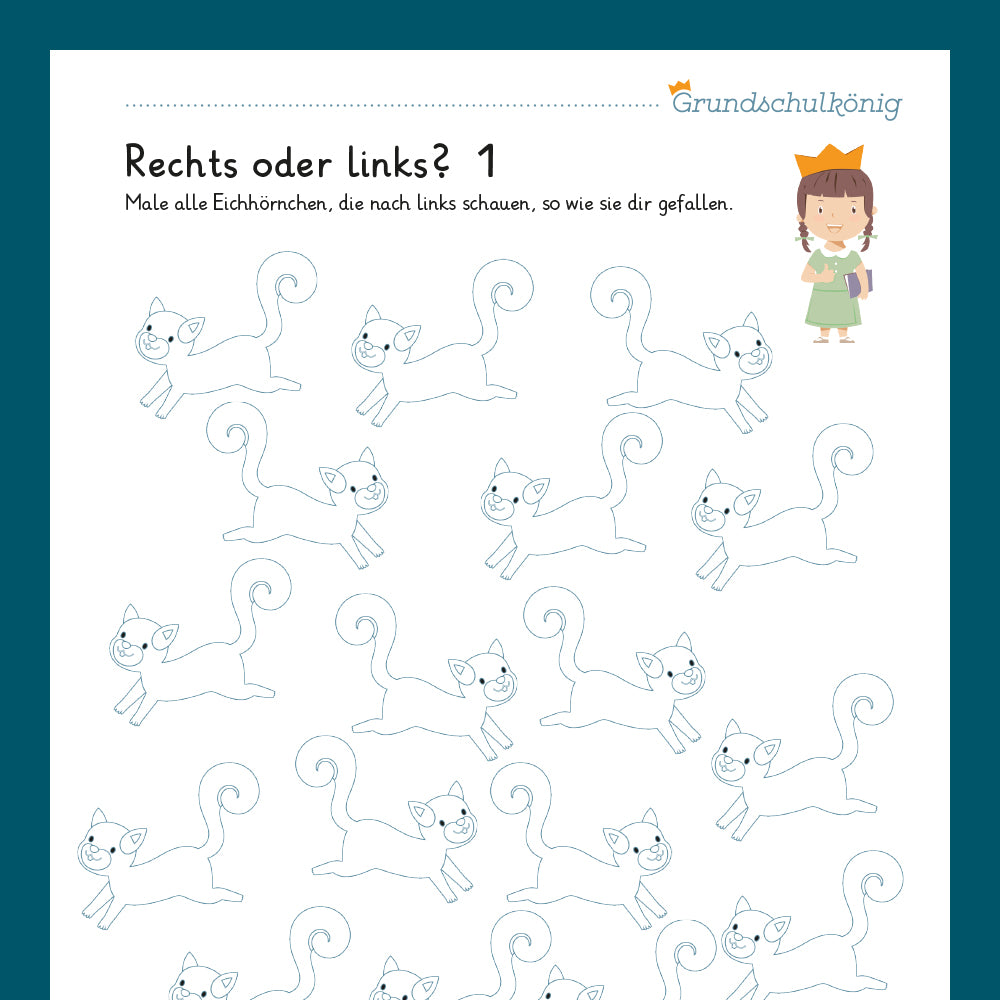 Grundschulkönig

Rechts oder links? 1

Male alle Eichhörnchen, die nach links schauen, so wie sie dir gefallen.