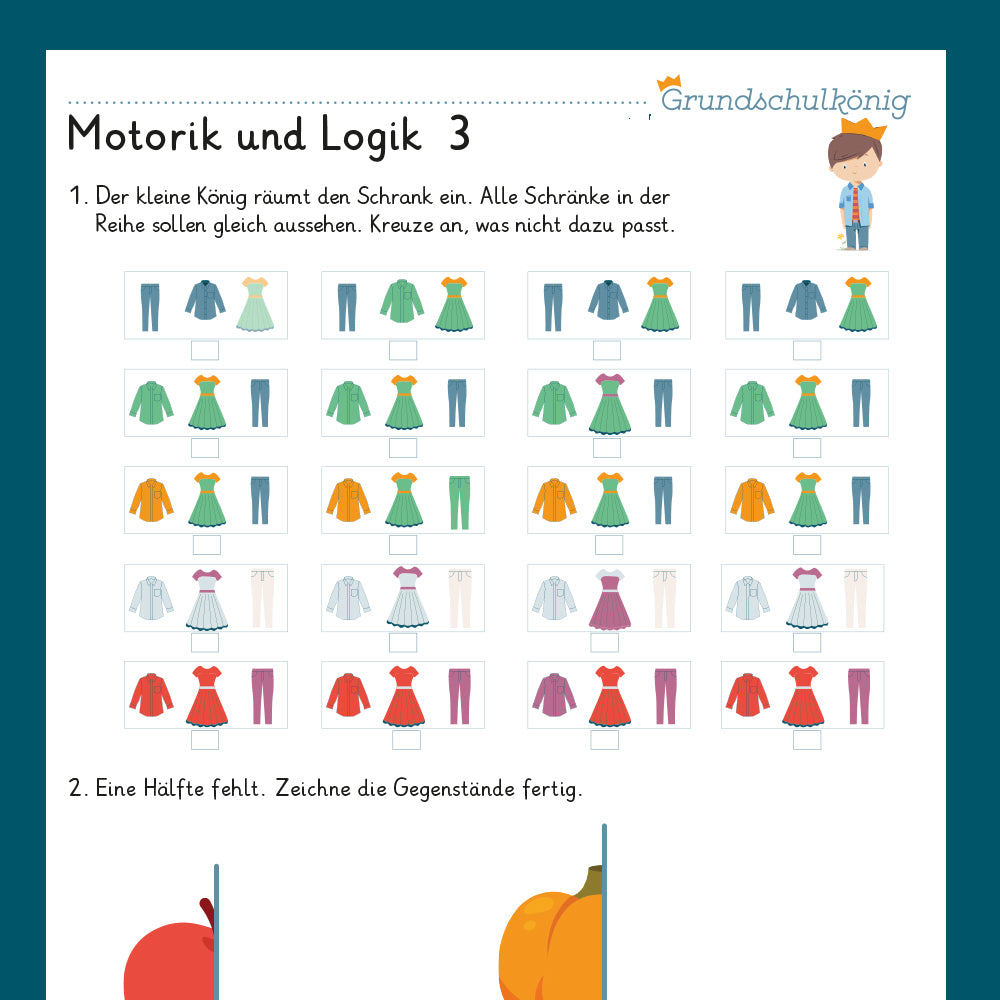 Grundschulkönig

Motorik und Logik 3

1. Der kleine König räumt den Schrank ein. Alle Schränke in der Reihe sollen gleich aussehen. Kreuze an, was nicht dazu passt.

2. Eine Hälfte fehlt. Zeichne die Gegenstände fertig.